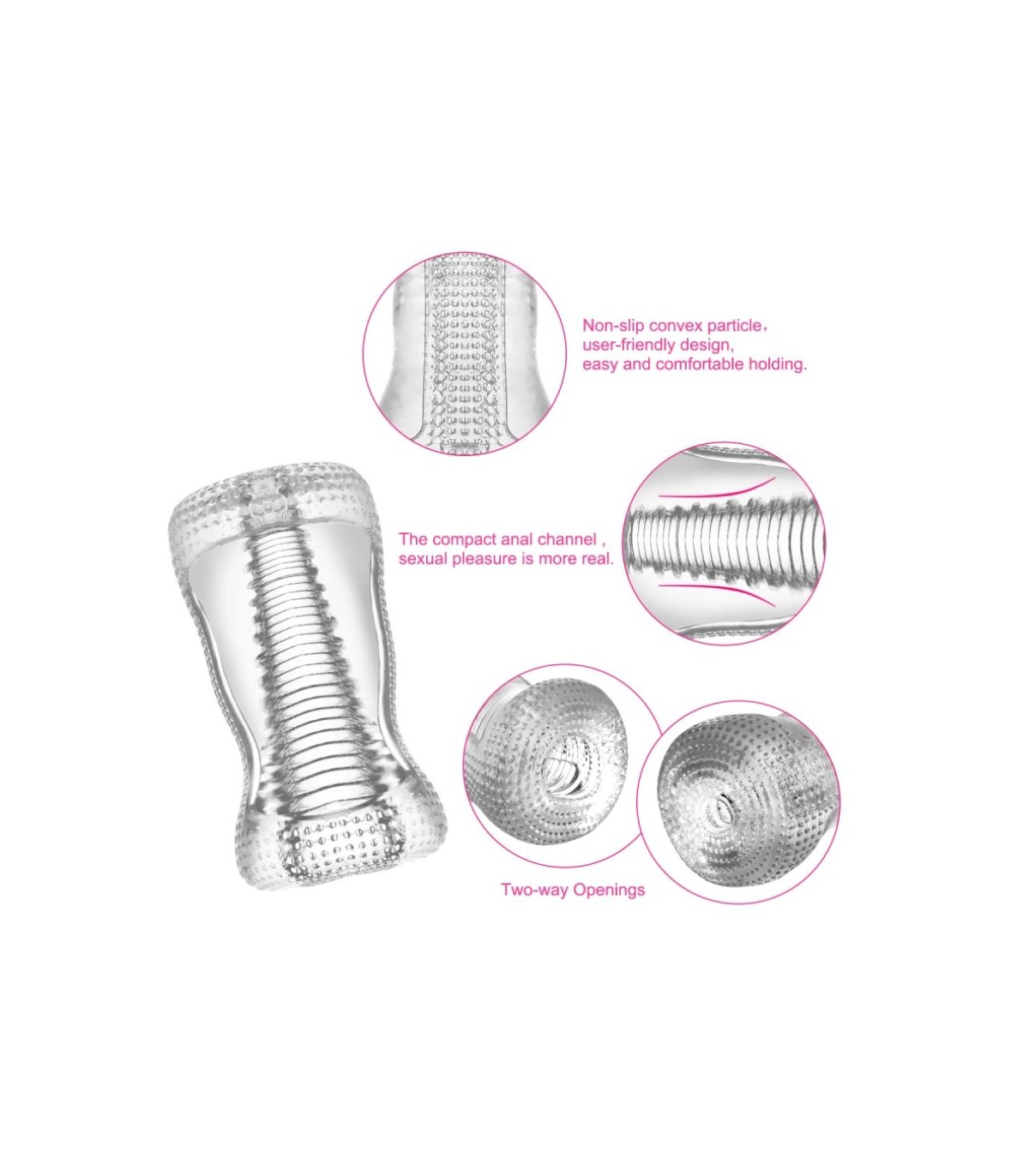 Non-slip convex particle，
user-friendly design,
easy and comfortable holding.

The compact anal channel ,
sexual pleasure is more real.

Two-way Openings