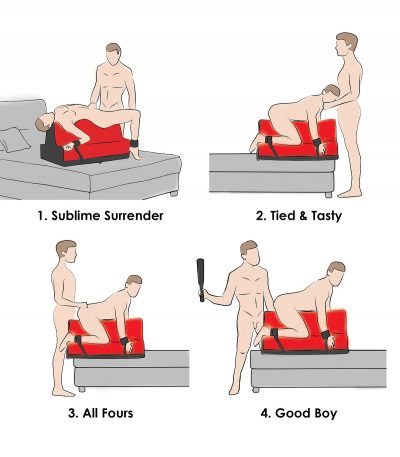 1. Sublime Surrender

2. Tied & Tasty

3. All Fours

4. Good Boy